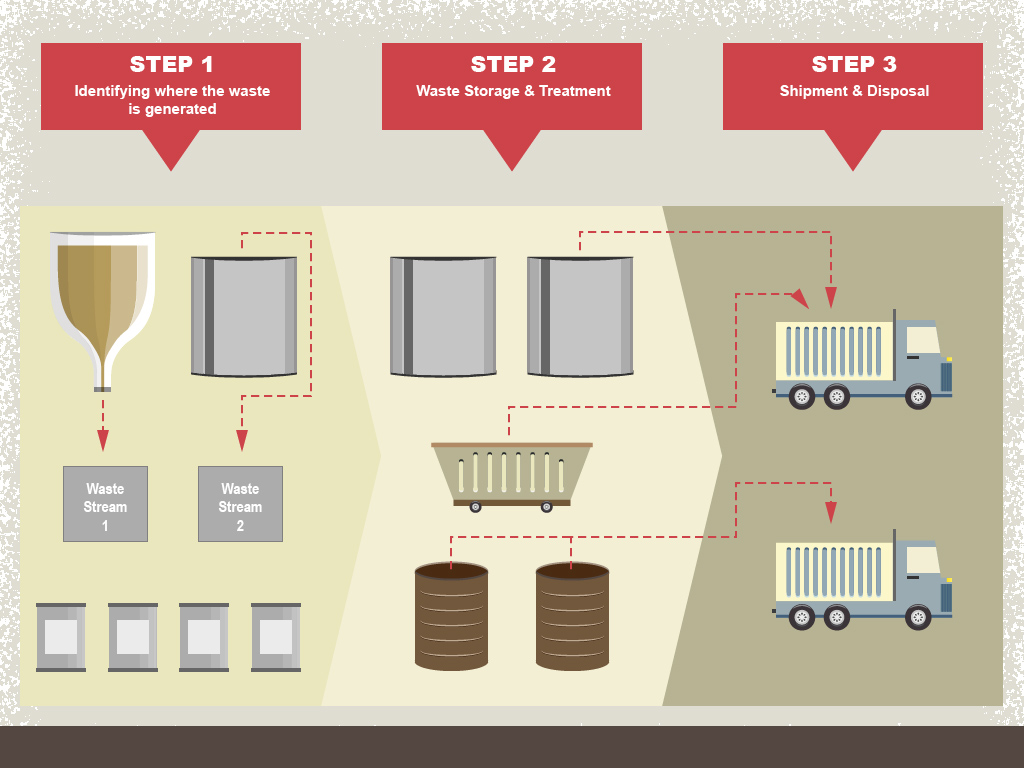 STEP 1
Identifying where the waste is generated

STEP 2
Waste Storage & Treatment

STEP 3
Shipment & Disposal

Waste Stream 1

Waste Stream 2