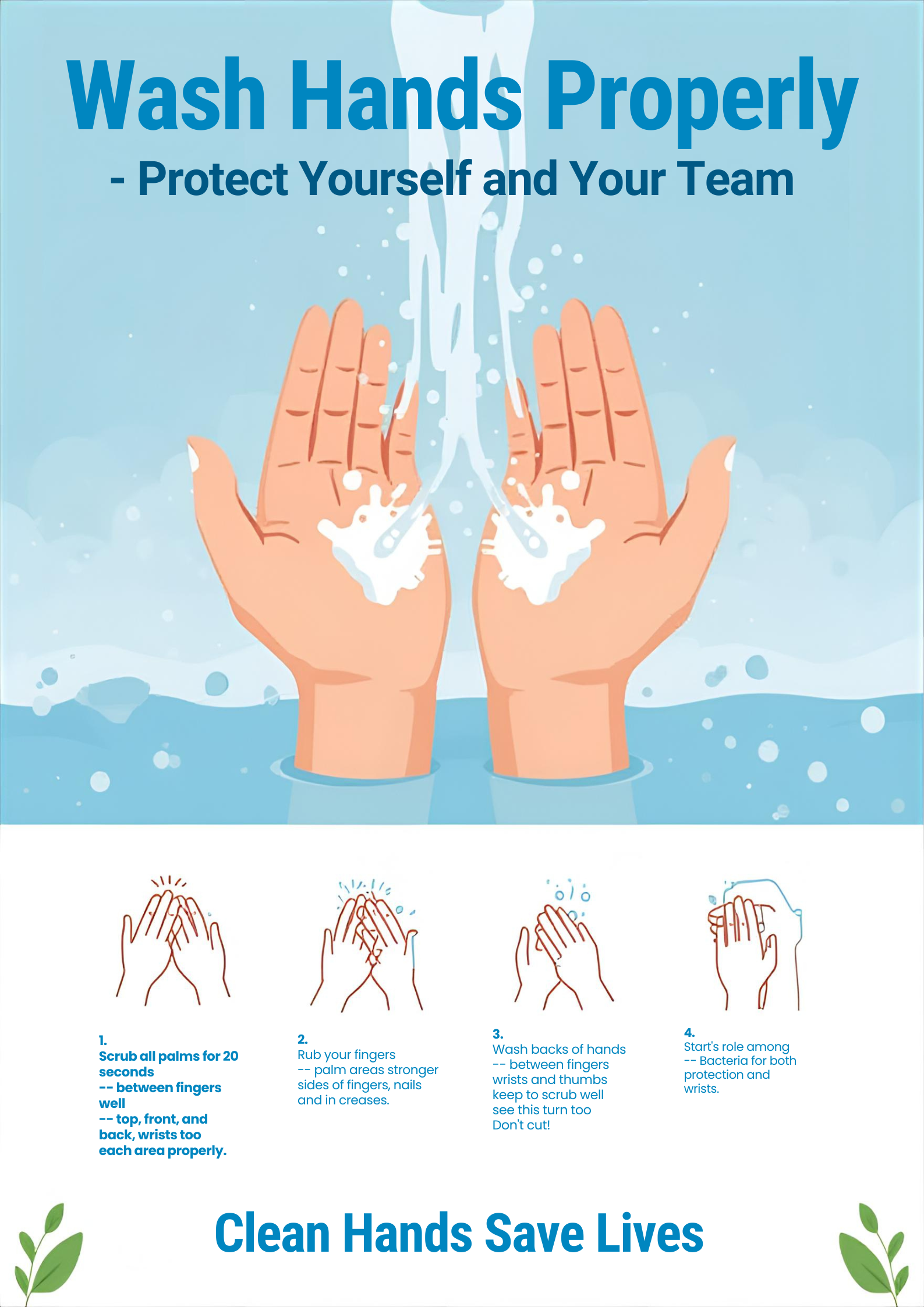 Wash Hands Properly
- Protect Yourself and Your Team

1.
Scrub all palms for 20 seconds
-- between fingers well
-- top, front, and back, wrists too each area properly.

2.
Rub your fingers
-- palm areas stronger sides of fingers, nails and in creases.

3.
Wash backs of hands
-- between fingers wrists and thumbs keep to scrub well see this turn too Don't cut!

4.
Start's role among
-- Bacteria for both protection and wrists.

Clean Hands Save Lives